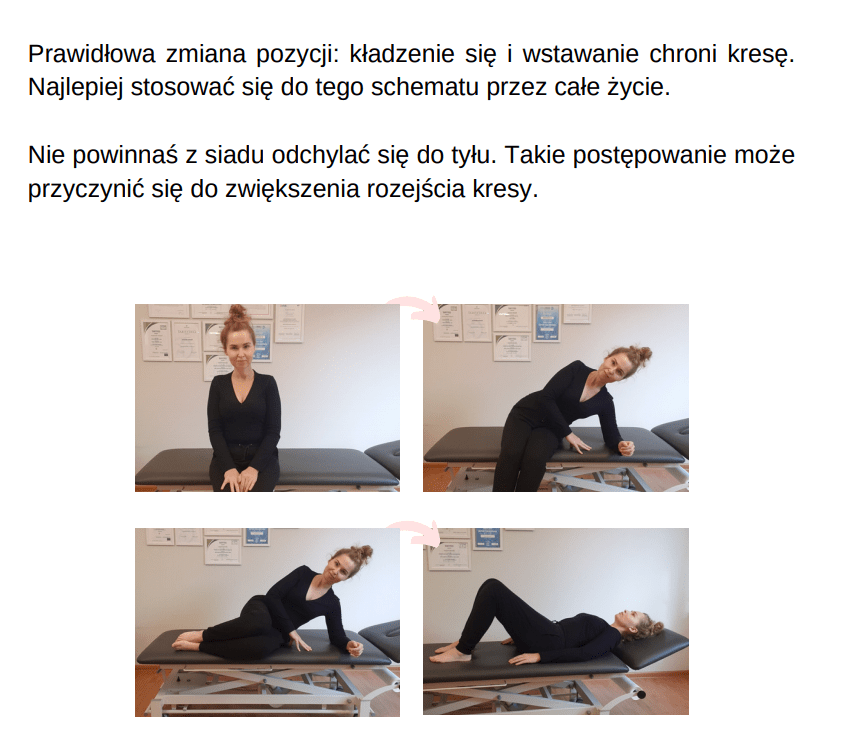 Prawidłowa zmiana pozycji: kładzenie się i wstawanie chroni kresę. Najlepiej stosować się do tego schematu przez całe życie.

Nie powinnaś z siadu odchylać się do tyłu. Takie postępowanie może przyczynić się do zwiększenia rozejścia kresy.