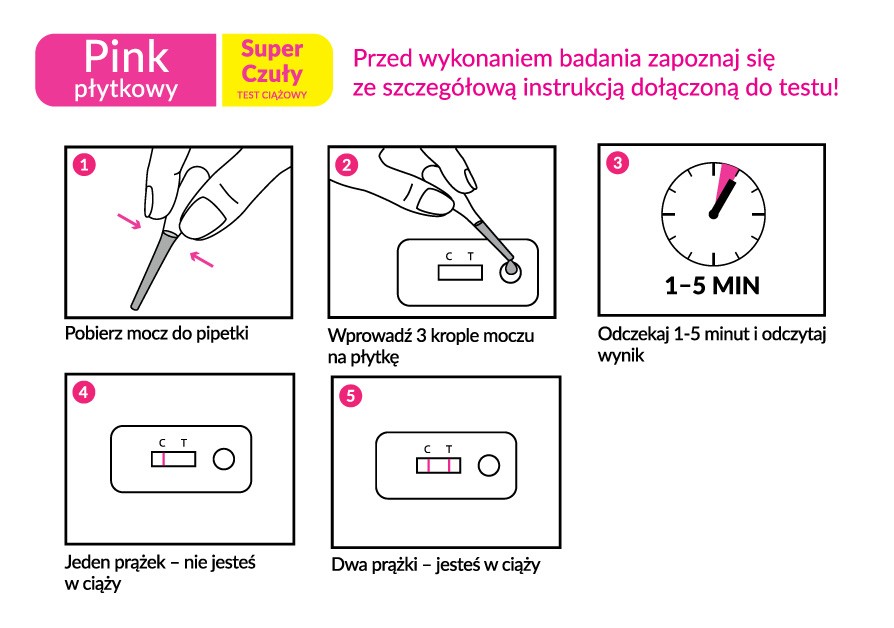 Pink
płytkowy

Super
Czuły
TEST CIĄŻOWY

Przed wykonaniem badania zapoznaj się ze szczegółową instrukcją dołączoną do testu!

1

Pobierz mocz do pipetki

2

C T

Wprowadź 3 krople moczu na płytkę

3

1–5 MIN

Odczekaj 1-5 minut i odczytaj wynik

4

C T

Jeden prążek – nie jesteś w ciąży

5

C T

Dwa prążki – jesteś w ciąży