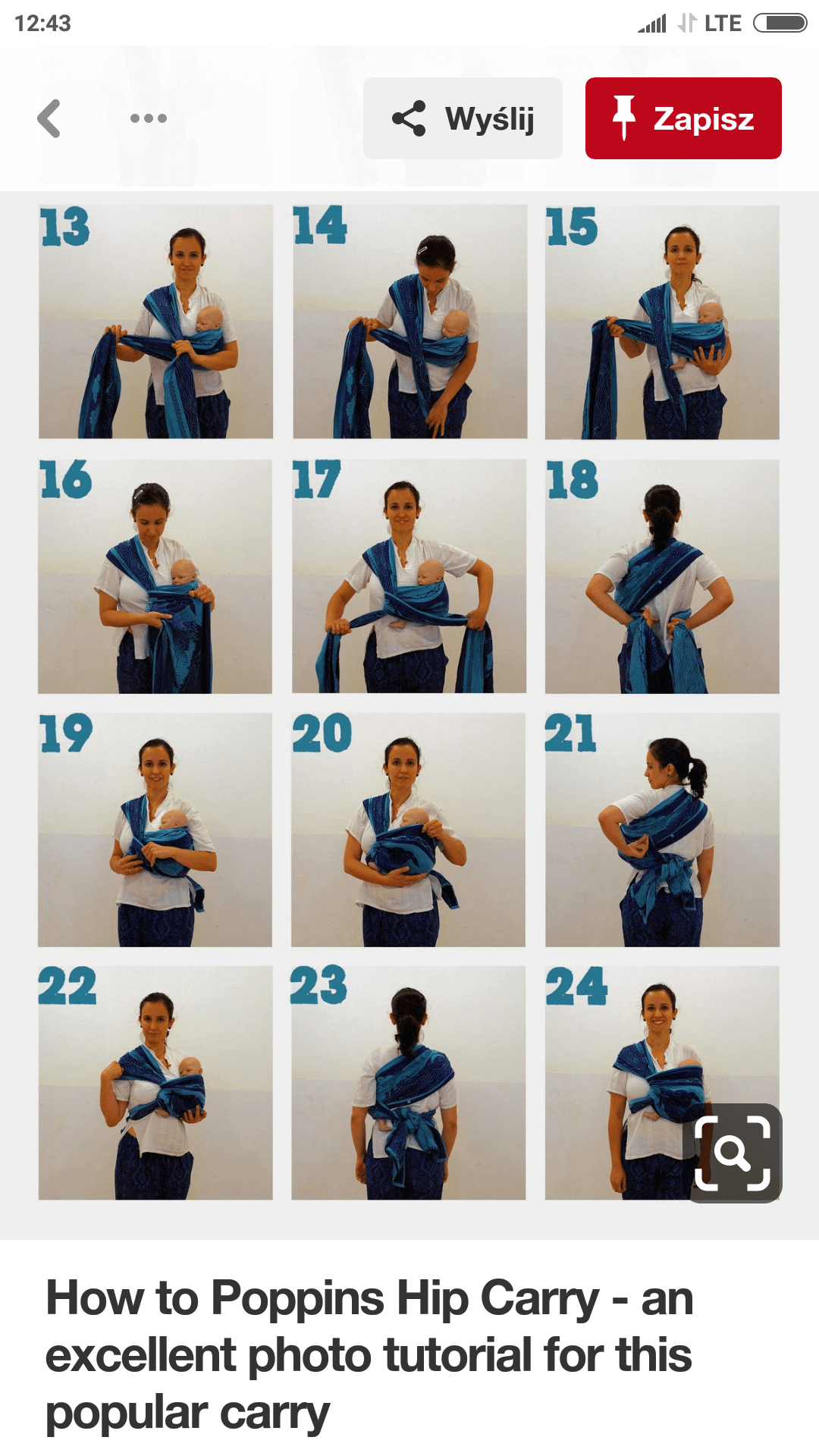 12:43 LTE

Wyślij

Zapisz

13 14 15

16 17 18

19 20 21

22 23 24

How to Poppins Hip Carry - an excellent photo tutorial for this popular carry